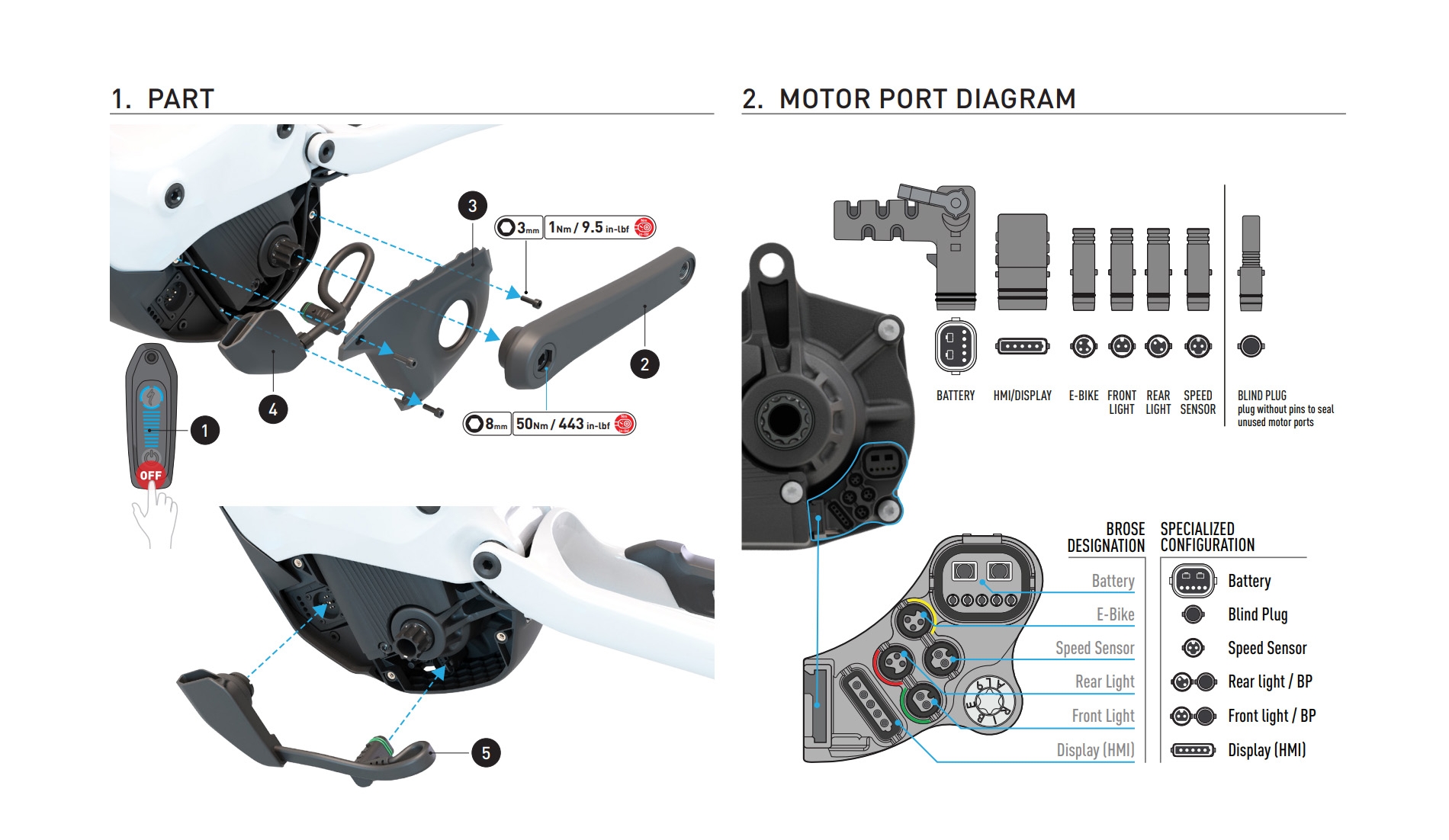 1. PART

3

3mm 1Nm / 9.5 in-lbf

2

4

1

OFF

8mm 50Nm / 443 in-lbf

5

2. MOTOR PORT DIAGRAM

BATTERY

HMI/DISPLAY

E-BIKE

FRONT LIGHT

REAR LIGHT

SPEED SENSOR

BLIND PLUG
plug without pins to seal unused motor ports

BROSE DESIGNATION

Battery

E-Bike

Speed Sensor

Rear Light

Front Light

Display (HMI)

SPECIALIZED CONFIGURATION

Battery

Blind Plug

Speed Sensor

Rear light / BP

Front light / BP

Display (HMI)